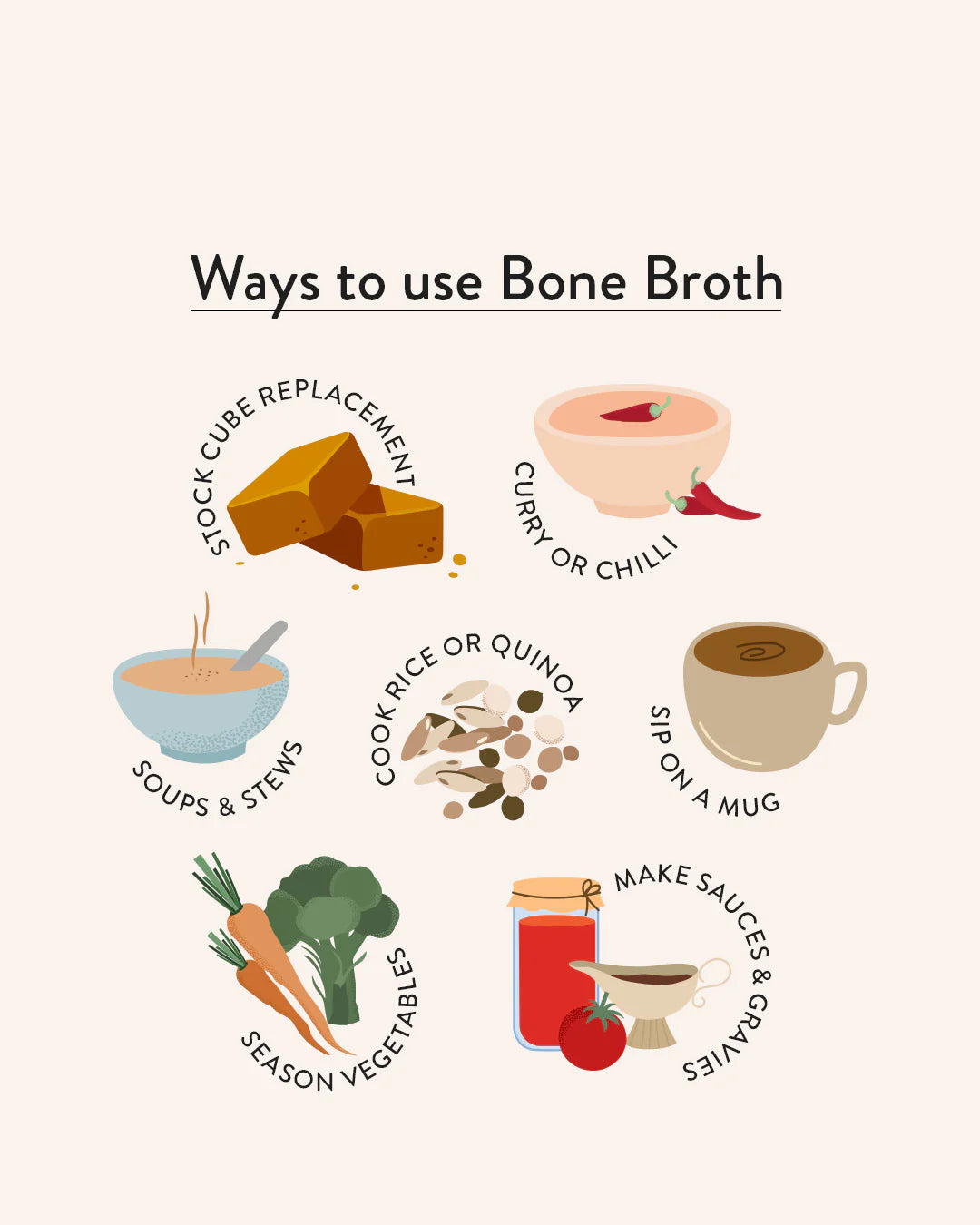 Ways to use Bone Broth

STOCK CUBE REPLACEMENT

CURRY OR CHILLI

SOUPS & STEWS

COOK RICE OR QUINOA

SIP ON A MUG

SEASON VEGETABLES

MAKE SAUCES & GRAVIES